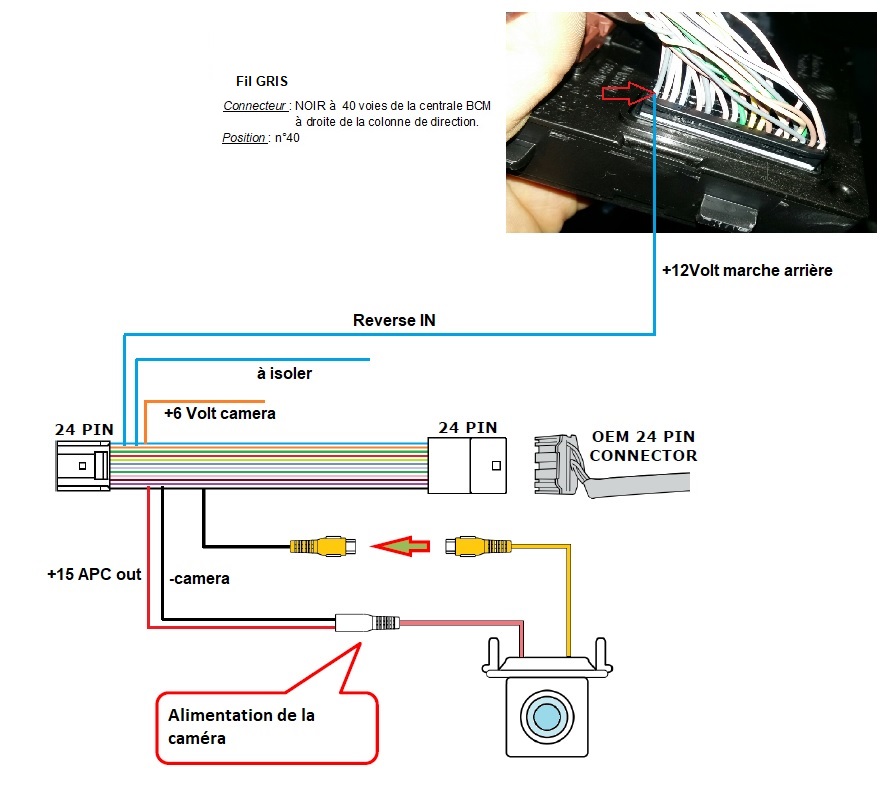 Fil GRIS

Connecteur : NOIR à 40 voies de la centrale BCM à droite de la colonne de direction.
Position : n°40

+12Volt marche arrière

Reverse IN

à isoler

+6 Volt camera

24 PIN

24 PIN

OEM 24 PIN CONNECTOR

+15 APC out

-camera

Alimentation de la caméra