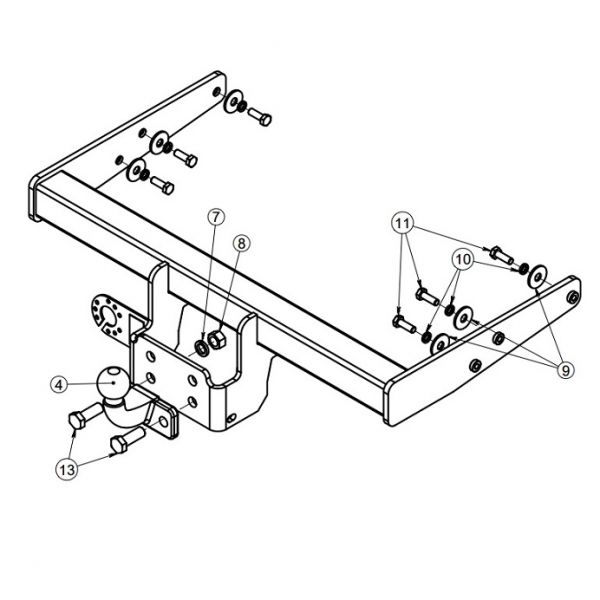 7
8
11
10
9
4
13