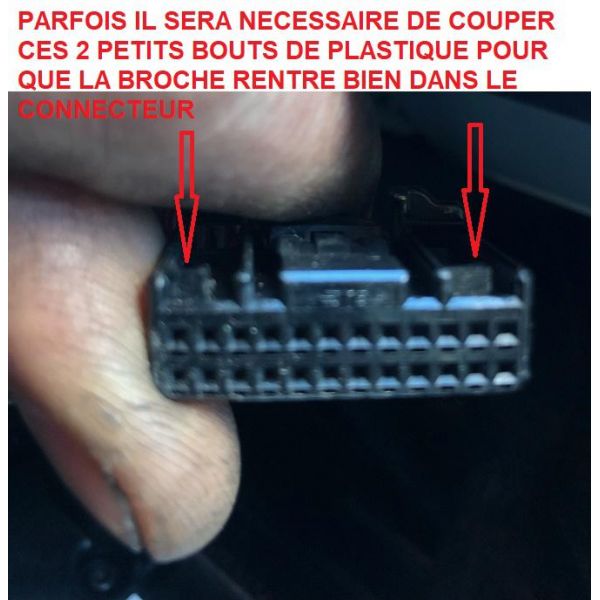 PARFOIS IL SERA NECESSAIRE DE COUPER CES 2 PETITS BOUTS DE PLASTIQUE POUR QUE LA BROCHE RENTRE BIEN DANS LE CONNECTEUR